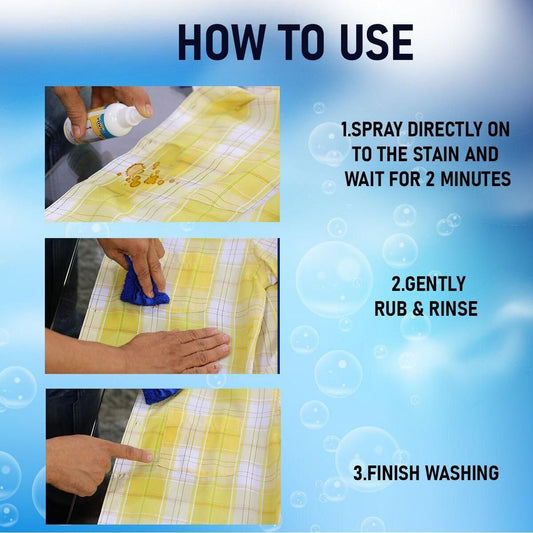 HOW TO USE

1.SPRAY DIRECTLY ON TO THE STAIN AND WAIT FOR 2 MINUTES

2.GENTLY RUB & RINSE

3.FINISH WASHING